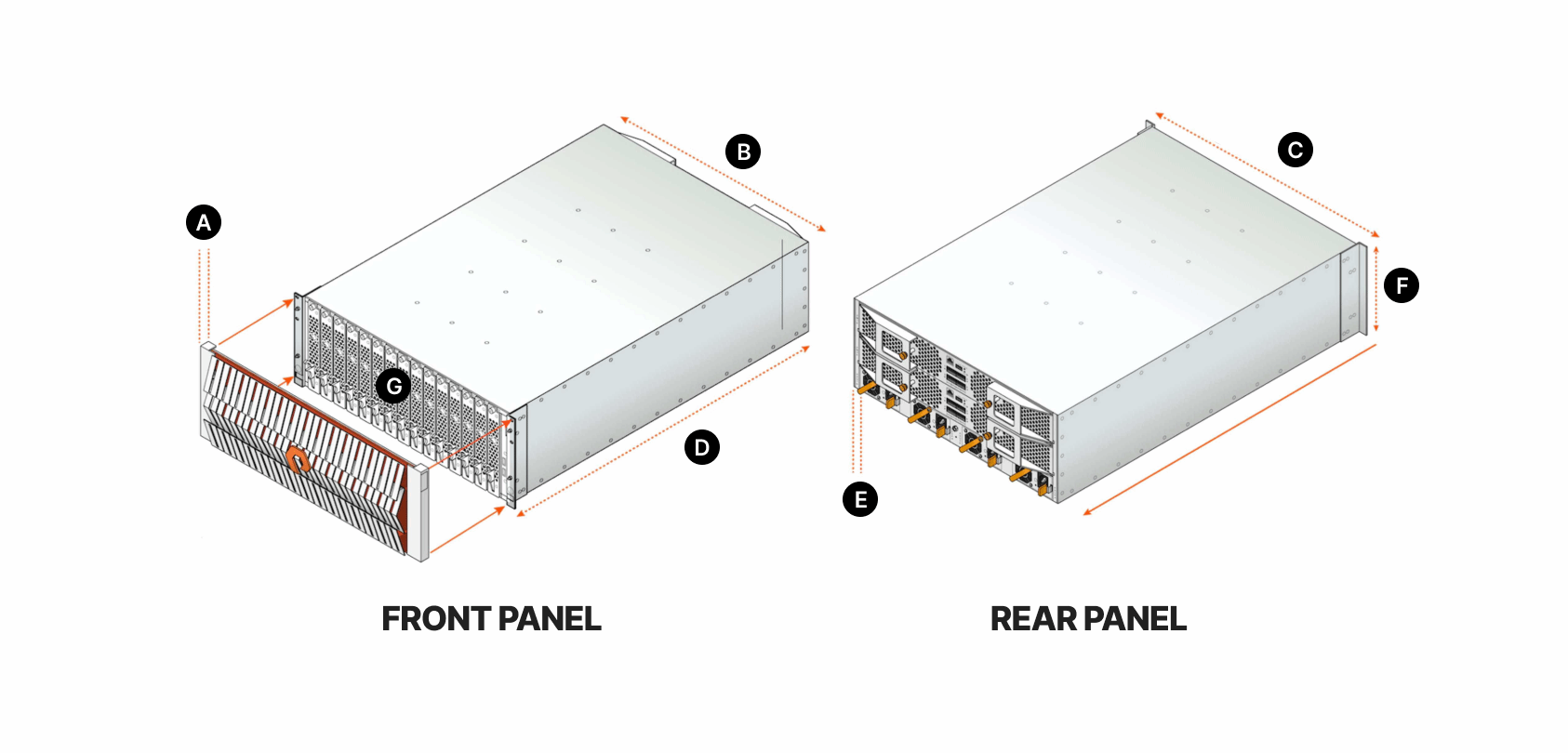 A

B

G

D

FRONT PANEL

C

F

E

REAR PANEL