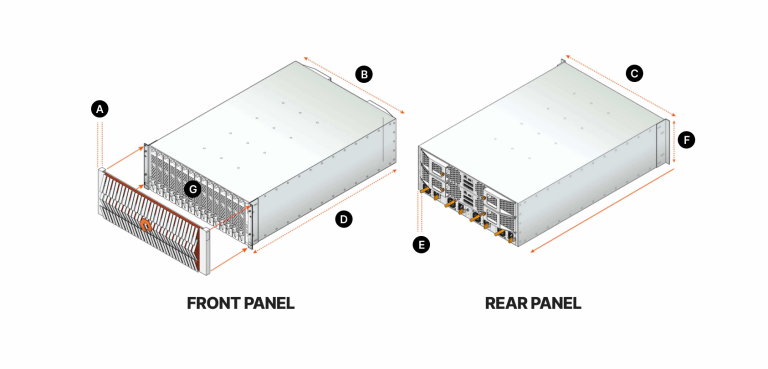 A

B

G

D

FRONT PANEL

C

F

E

REAR PANEL