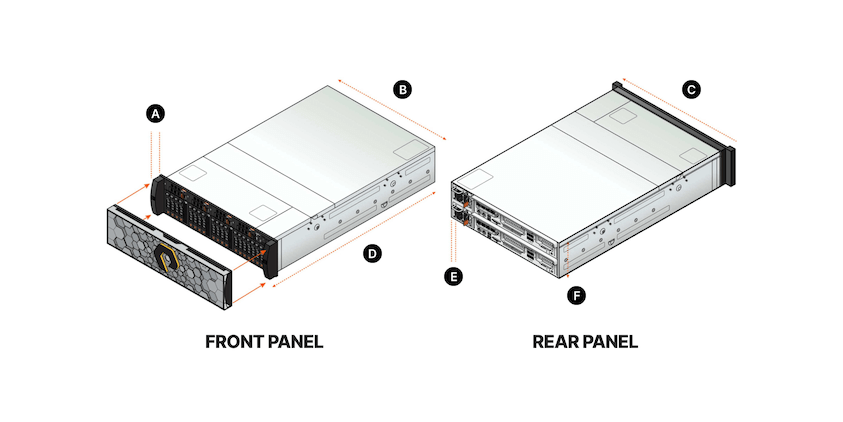 A

B

D

FRONT PANEL

C

E

F

REAR PANEL