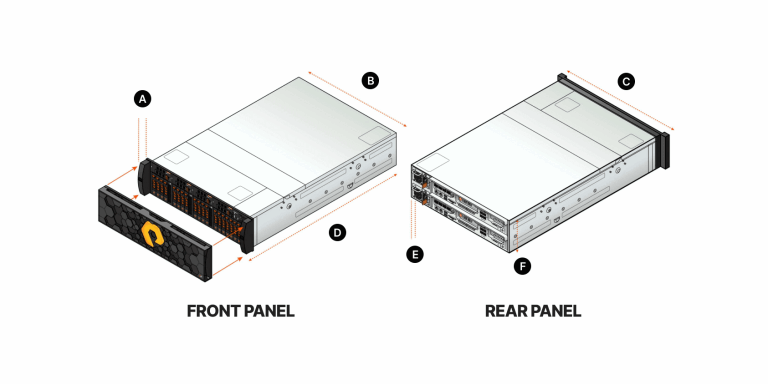 A

B

D

FRONT PANEL

C

E

F

REAR PANEL