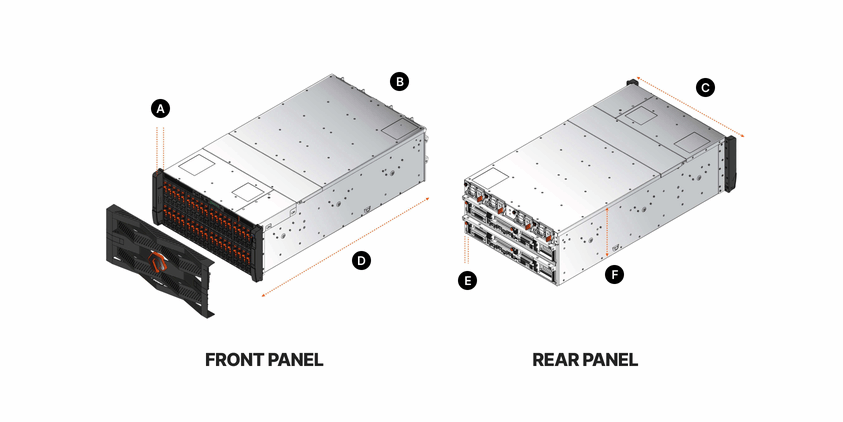 A

B

D

FRONT PANEL

C

E

F

REAR PANEL