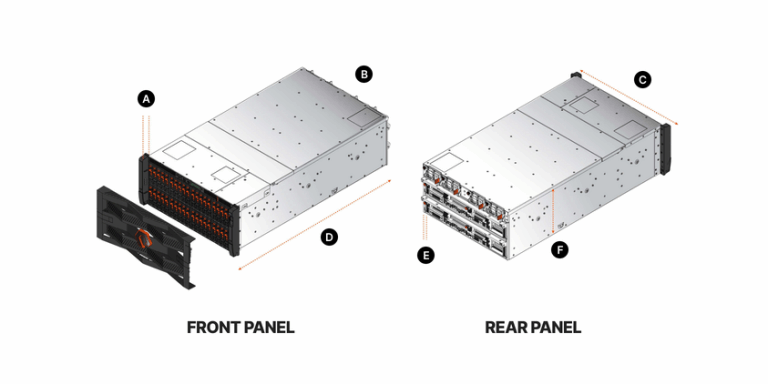 A

B

D

FRONT PANEL

C

E

F

REAR PANEL